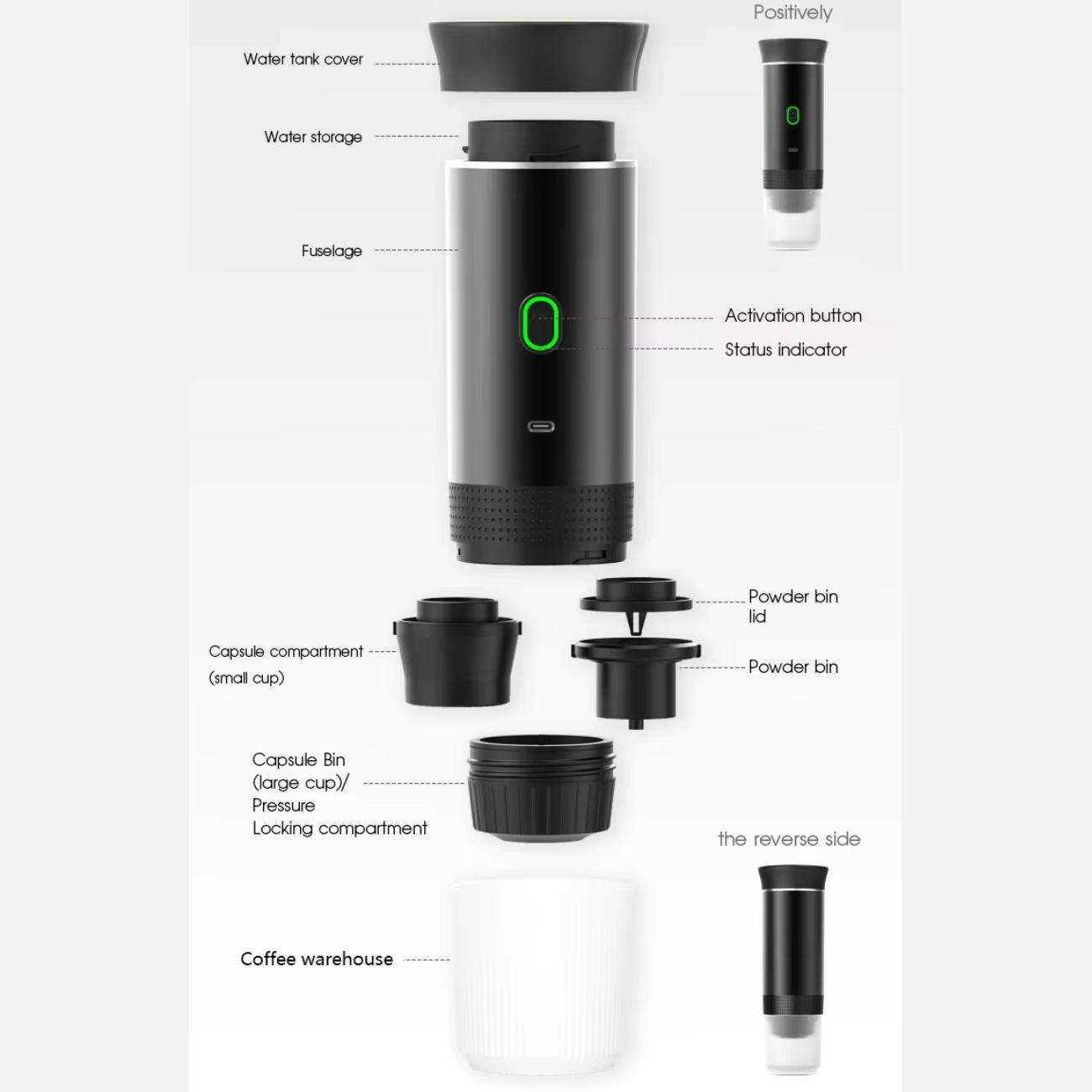 Positively

Water tank cover

Water storage

Fuselage

Activation button

Status indicator

Powder bin lid

Capsule compartment (small cup)

Powder bin

Capsule Bin (large cup)/ Pressure Locking compartment

the reverse side

Coffee warehouse